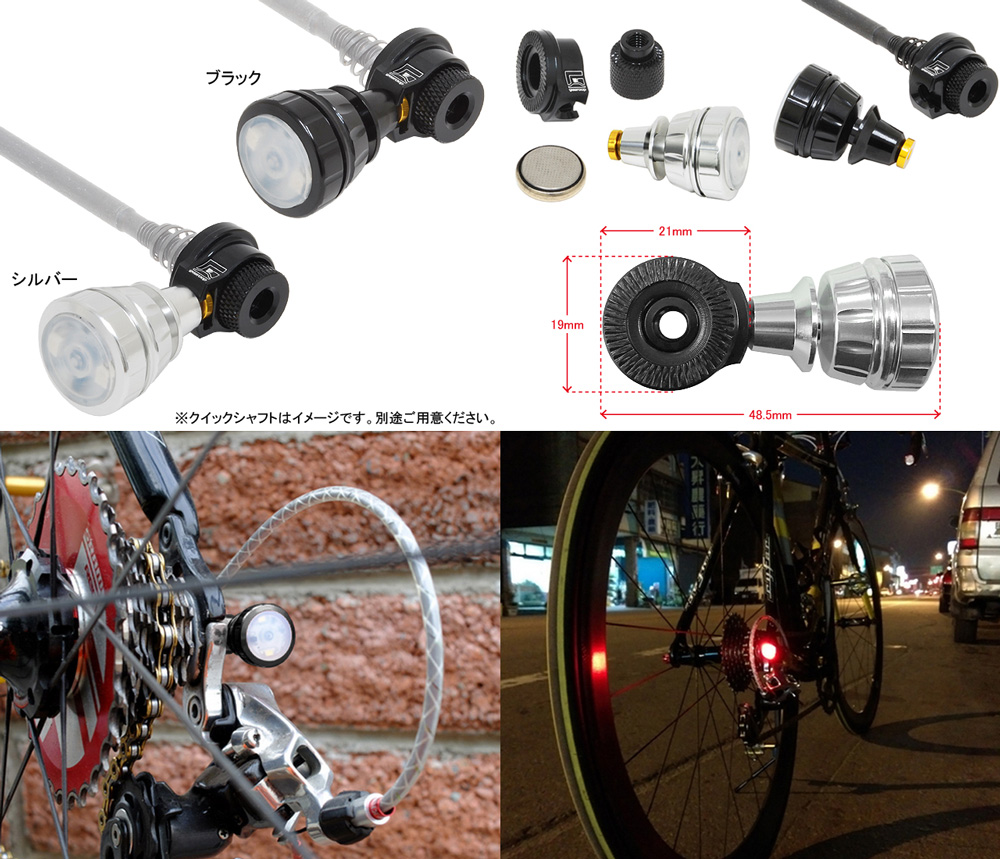 ブラック

シルバー

※クイックシャフトはイメージです。別途ご用意ください。

21mm

19mm

48.5mm